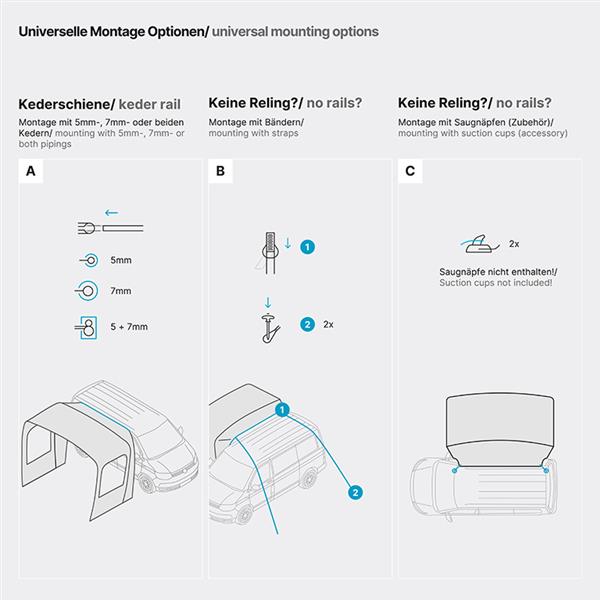 Universelle Montage Optionen/ universal mounting options

Kederschiene/ keder rail
Montage mit 5mm-, 7mm- oder beiden Kedern/ mounting with 5mm-, 7mm- or both pipings

A

5mm
7mm
5 + 7mm

Keine Reling?/ no rails?
Montage mit Bändern/ mounting with straps

B

1
2
2x
1
2

Keine Reling?/ no rails?
Montage mit Saugnäpfen (Zubehör)/ mounting with suction cups (accessory)

C

2x
Saugnäpfe nicht enthalten!/ Suction cups not included!