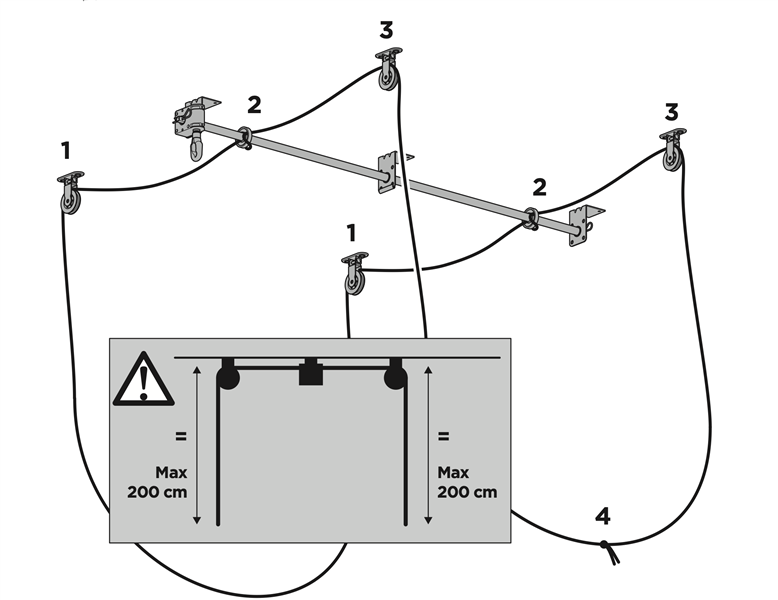 3
2
3
1
2
1
=
Max
200 cm
=
Max
200 cm
4